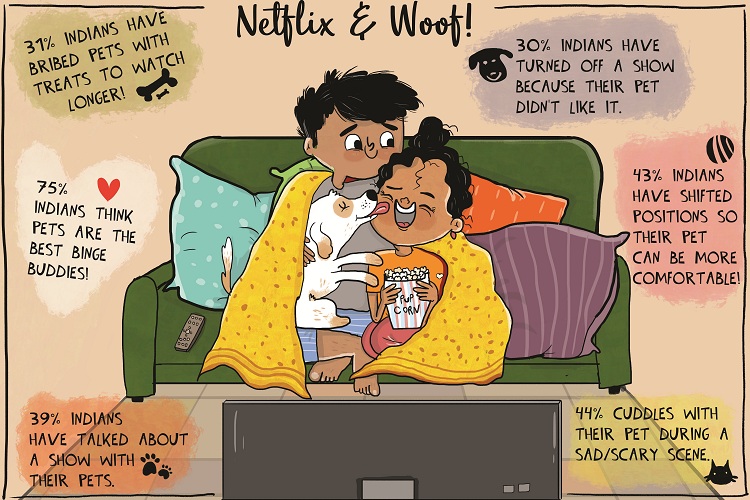 Netflix & Woof!

31% INDIANS HAVE BRIBED PETS WITH TREATS TO WATCH LONGER!

30% INDIANS HAVE TURNED OFF A SHOW BECAUSE THEIR PET DIDN'T LIKE IT.

75% INDIANS THINK PETS ARE THE BEST BINGE BUDDIES!

43% INDIANS HAVE SHIFTED POSITIONS SO THEIR PET CAN BE MORE COMFORTABLE!

POP CORN

39% INDIANS HAVE TALKED ABOUT A SHOW WITH THEIR PETS.

44% CUDDLES WITH THEIR PET DURING A SAD/SCARY SCENE.